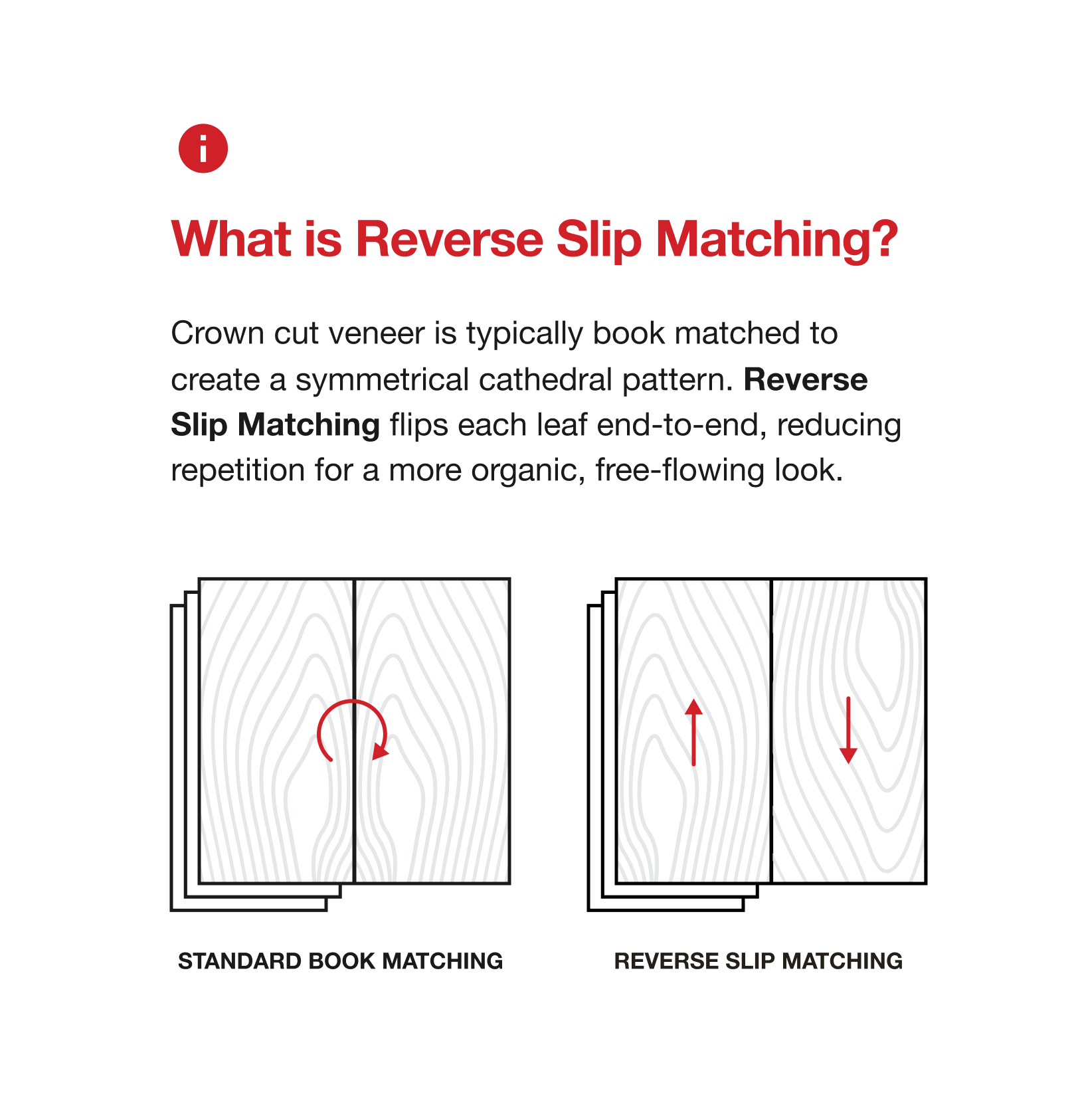 i

What is Reverse Slip Matching?

Crown cut veneer is typically book matched to create a symmetrical cathedral pattern. Reverse Slip Matching flips each leaf end-to-end, reducing repetition for a more organic, free-flowing look.

STANDARD BOOK MATCHING

REVERSE SLIP MATCHING